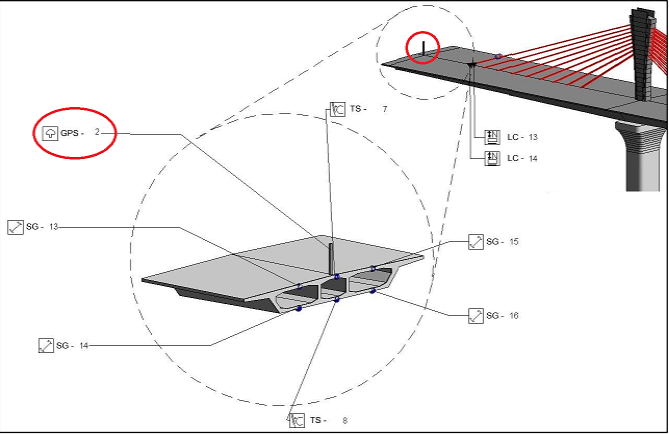 TS - 7

GPS - 2

LC - 13

LC - 14

SG - 13

SG - 15

SG - 16

SG - 14

TS - 8